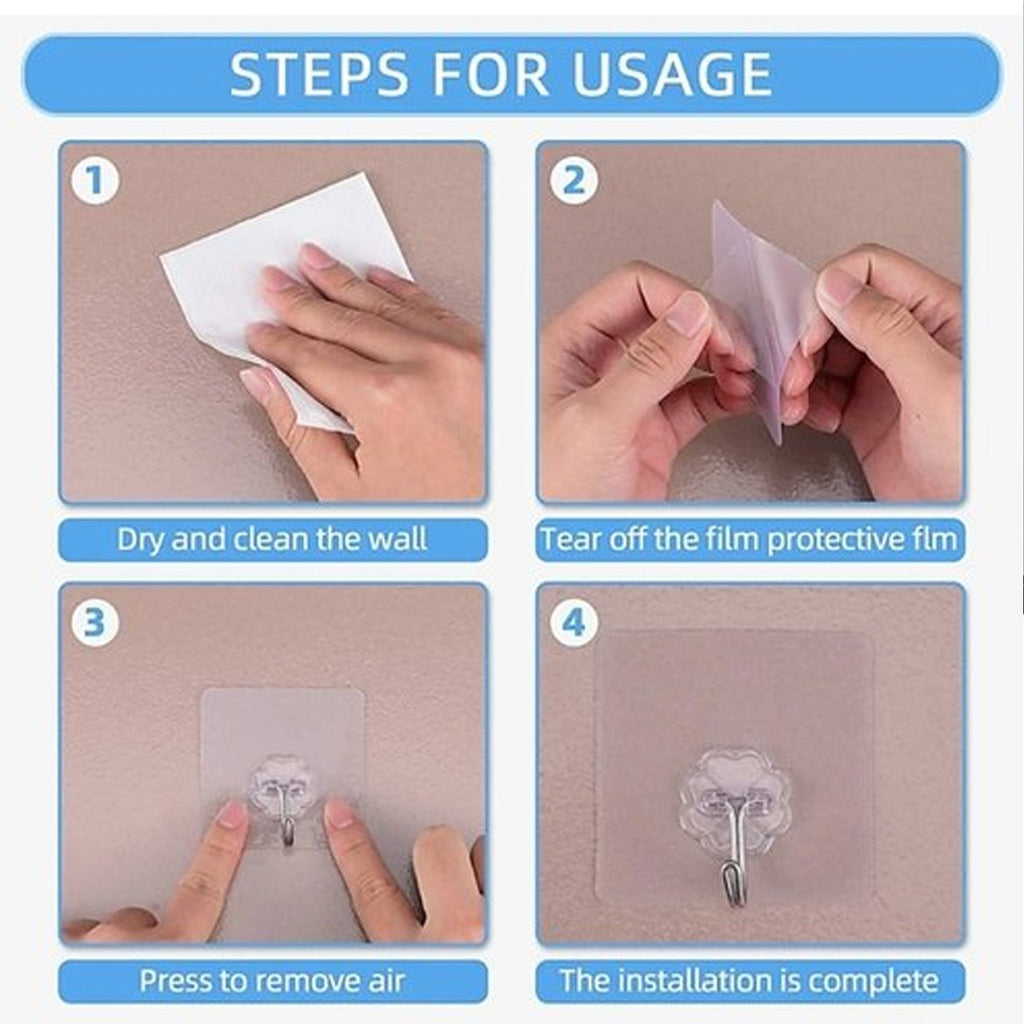 STEPS FOR USAGE

1

Dry and clean the wall

2

Tear off the film protective flm

3

Press to remove air

4

The installation is complete